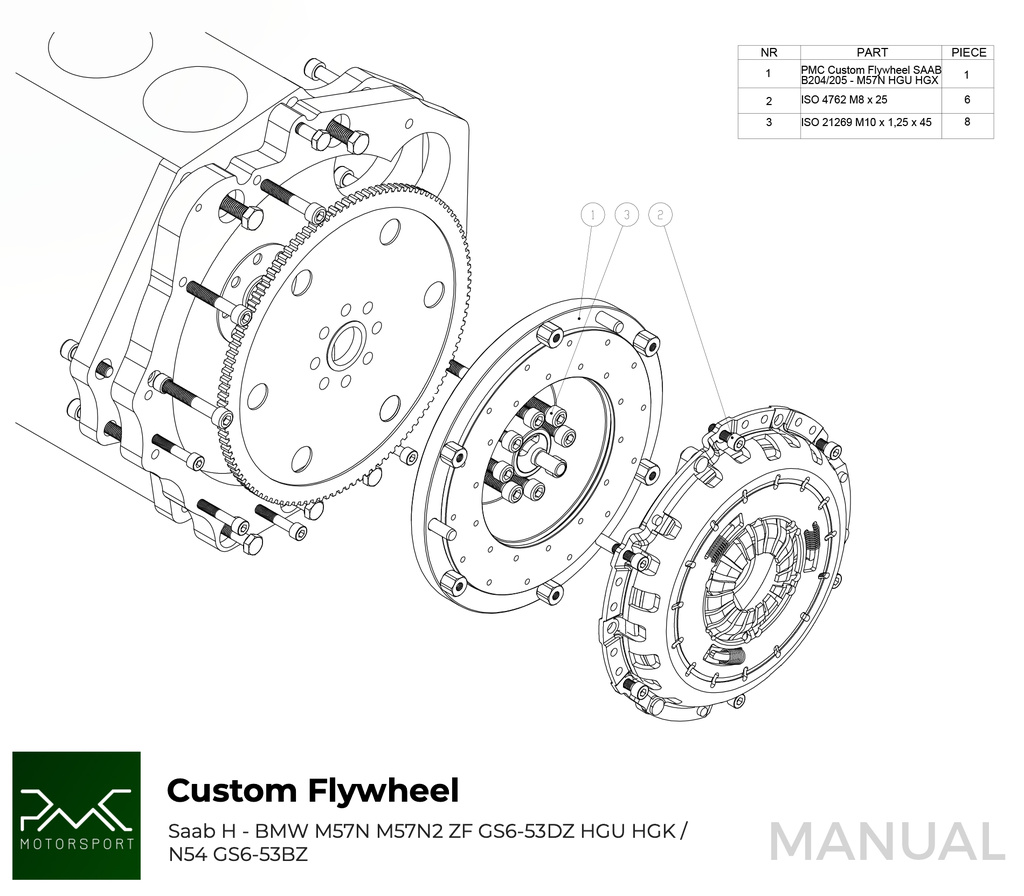 | NR | PART | PIECE |
|---|---|---|
| 1 | PMC Custom Flywheel SAAB B204/205 - M57N HGU HGX | 1 |
| 2 | ISO 4762 M8 x 25 | 6 |
| 3 | ISO 21269 M10 x 1,25 x 45 | 8 |

1 3 2

PMC MOTORSPORT

Custom Flywheel

Saab H - BMW M57N M57N2 ZF GS6-53DZ HGU HGK / N54 GS6-53BZ

MANUAL