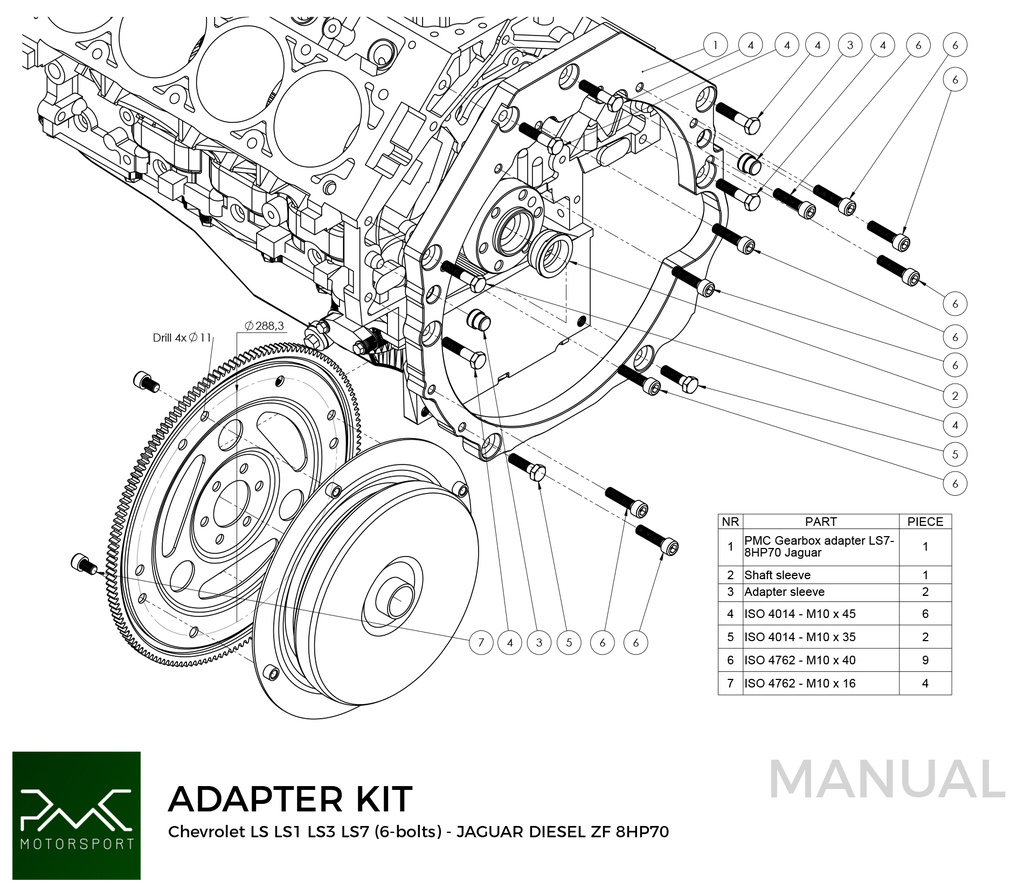 1 4 4 4 3 4 6 6

6

6

6

6

2

4

5

6

Drill 4x $\varnothing$ 11

$\varnothing$ 288,3

7 4 3 5 6 6

| NR | PART | PIECE |
|---|---|---|
| 1 | PMC Gearbox adapter LS7-8HP70 Jaguar | 1 |
| 2 | Shaft sleeve | 1 |
| 3 | Adapter sleeve | 2 |
| 4 | ISO 4014 - M10 x 45 | 6 |
| 5 | ISO 4014 - M10 x 35 | 2 |
| 6 | ISO 4762 - M10 x 40 | 9 |
| 7 | ISO 4762 - M10 x 16 | 4 |

PMC MOTORSPORT

ADAPTER KIT

Chevrolet LS LS1 LS3 LS7 (6-bolts) - JAGUAR DIESEL ZF 8HP70

MANUAL